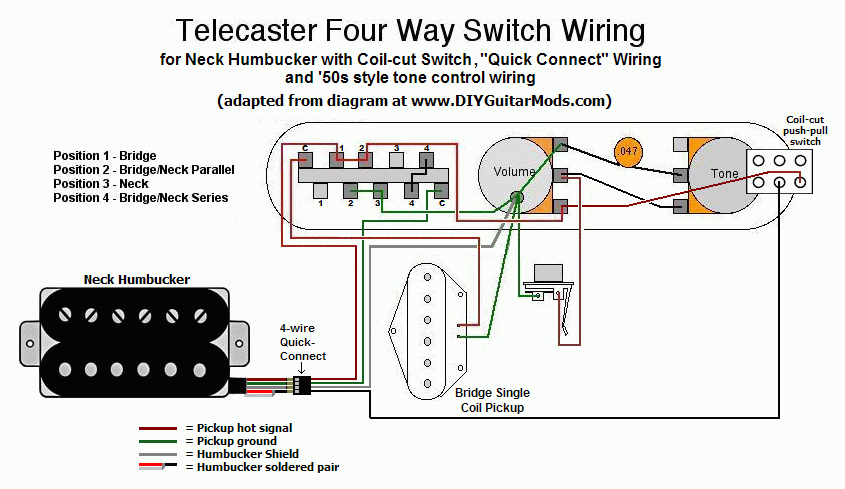 Telecaster Four Way Switch Wiring
for Neck Humbucker with Coil-cut Switch, "Quick Connect" Wiring and '50s style tone control wiring
(adapted from diagram at www.DIYGuitarMods.com)

Position 1 - Bridge
Position 2 - Bridge/Neck Parallel
Position 3 - Neck
Position 4 - Bridge/Neck Series

C 1 2 3 4
1 2 3 4 C

Volume
.047
Tone

Coil-cut push-pull switch

Neck Humbucker

4-wire Quick-Connect

Bridge Single Coil Pickup

= Pickup hot signal
= Pickup ground
= Humbucker Shield
= Humbucker soldered pair